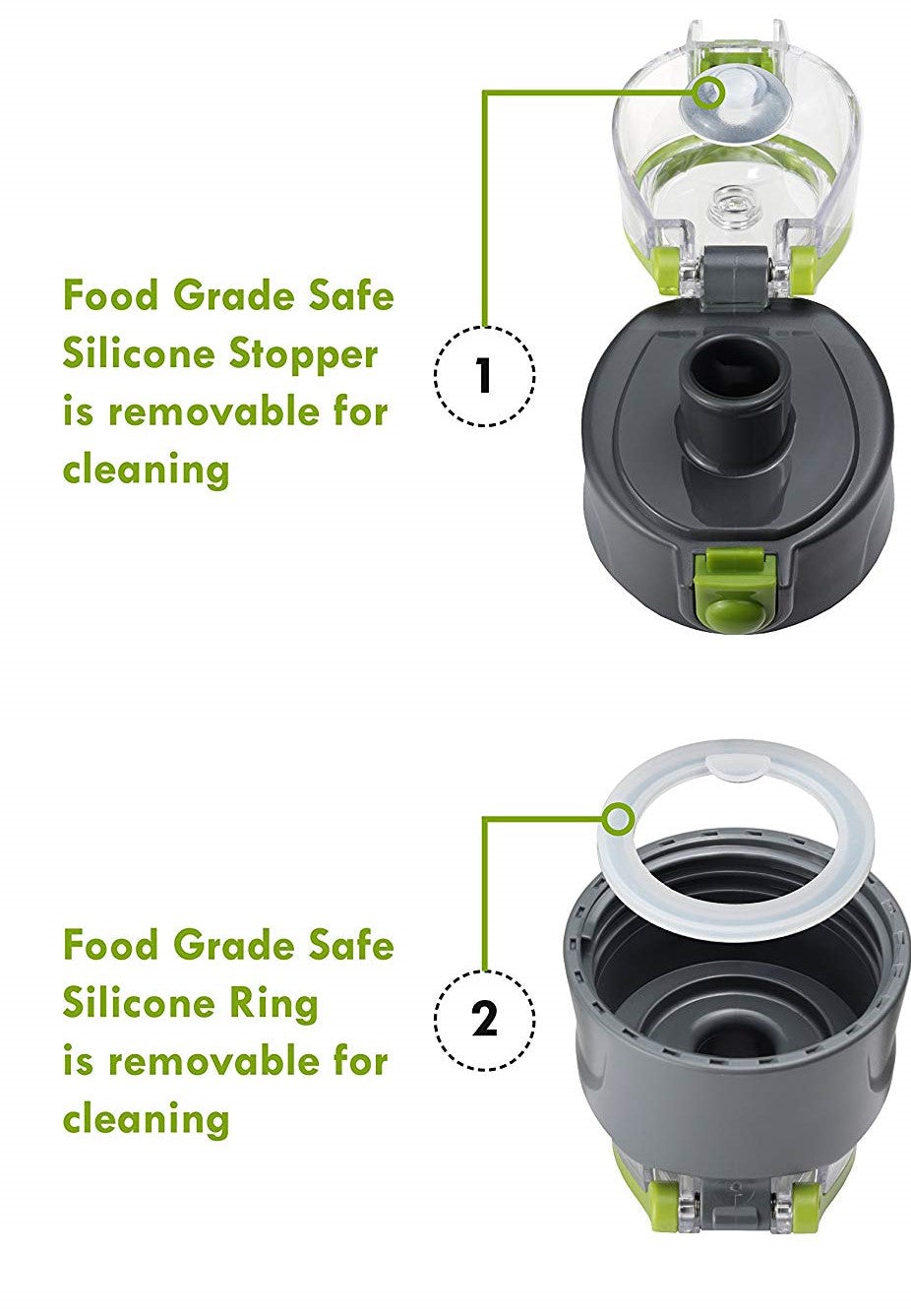 Food Grade Safe Silicone Stopper is removable for cleaning

1

Food Grade Safe Silicone Ring is removable for cleaning

2